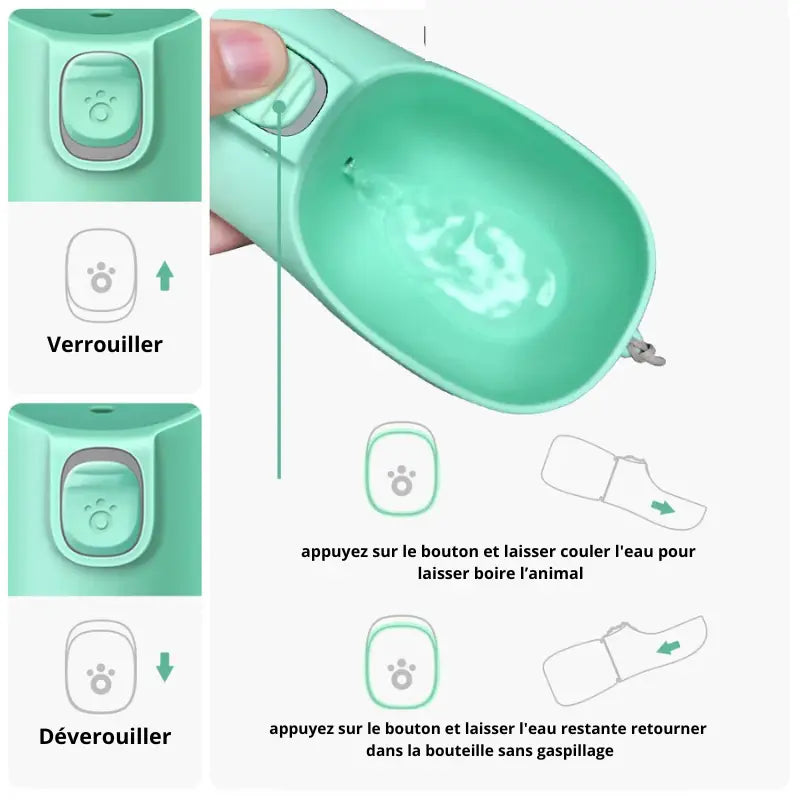 Verrouiller

Déverouiller

appuyez sur le bouton et laisser couler l'eau pour laisser boire l’animal

appuyez sur le bouton et laisser l'eau restante retourner dans la bouteille sans gaspillage