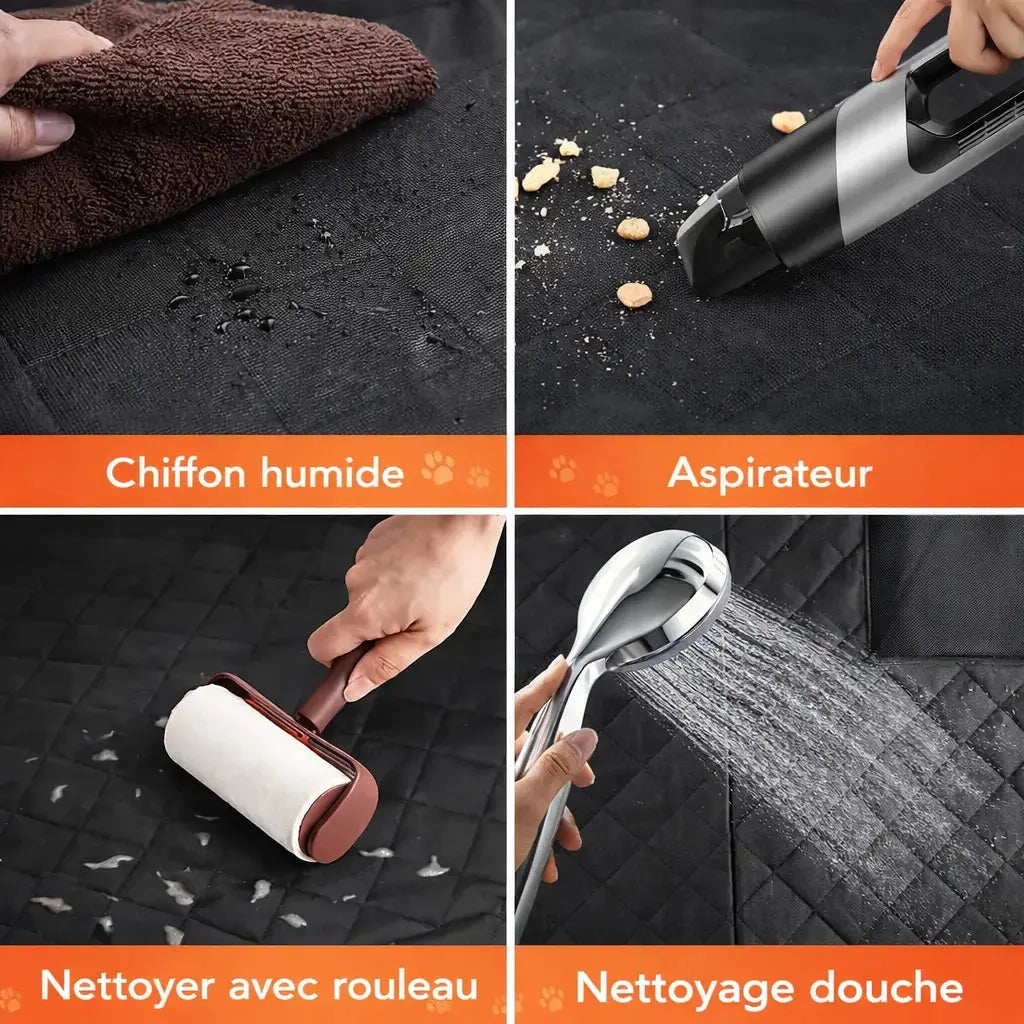 Chiffon humide

Aspirateur

Nettoyer avec rouleau

Nettoyage douche