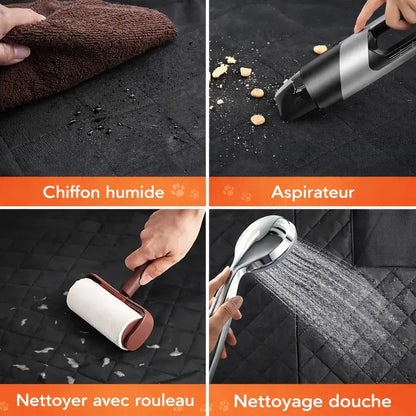 Chiffon humide

Aspirateur

Nettoyer avec rouleau

Nettoyage douche