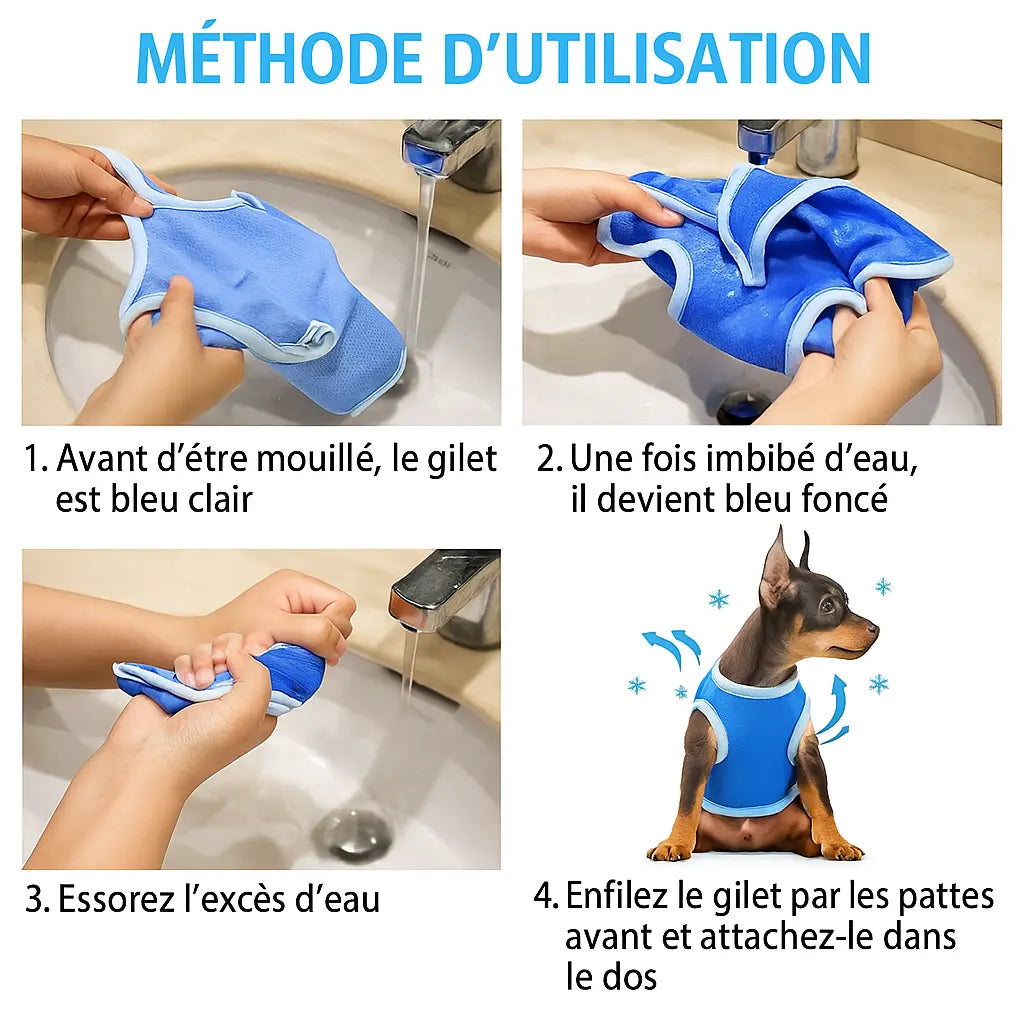 MÉTHODE D'UTILISATION

1. Avant d'étre mouillé, le gilet est bleu clair

2. Une fois imbibé d'eau, il devient bleu foncé

3. Essorez l'excès d'eau

4. Enfilez le gilet par les pattes avant et attachez-le dans le dos